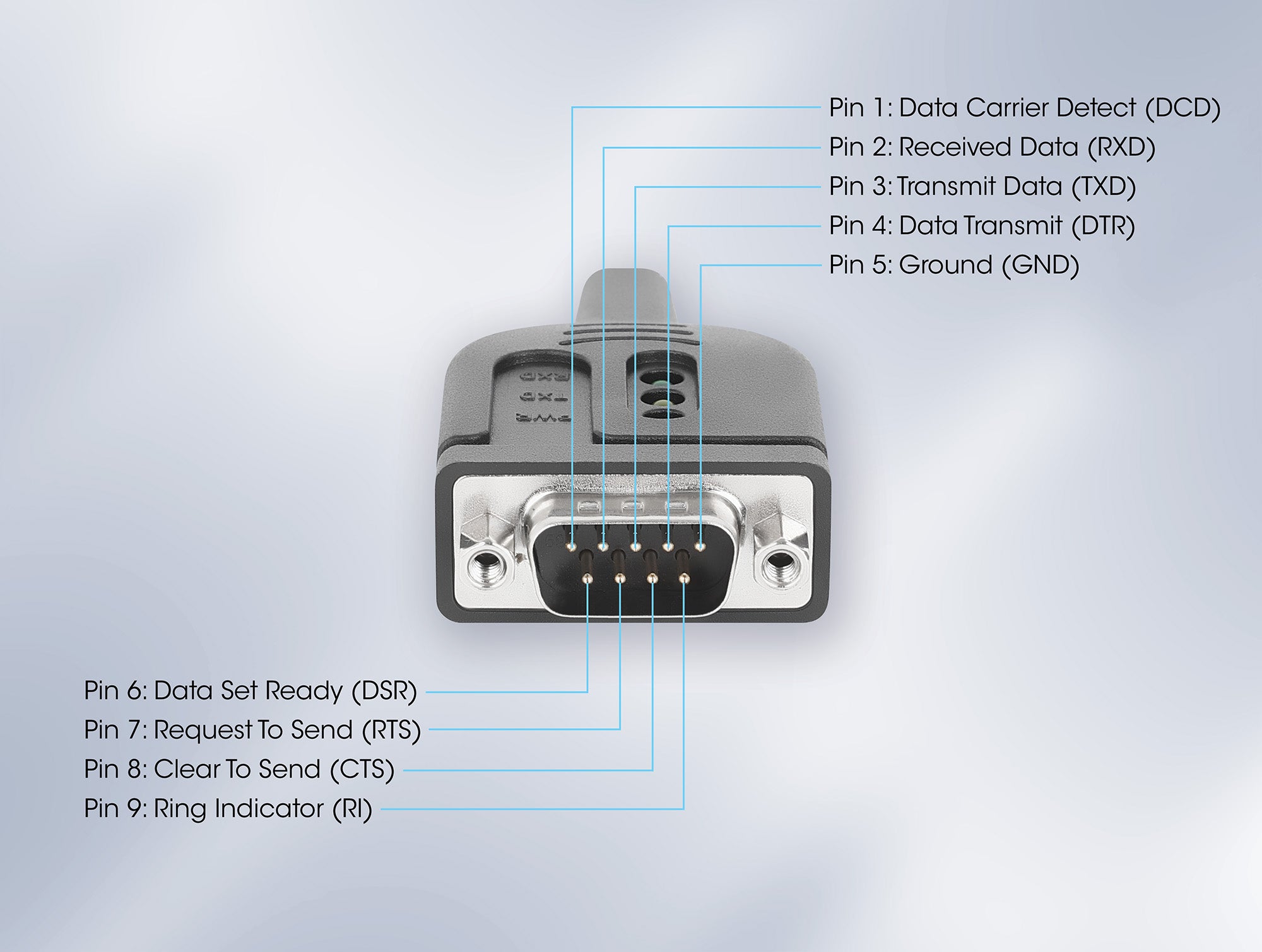 Pin 1: Data Carrier Detect (DCD)
Pin 2: Received Data (RXD)
Pin 3: Transmit Data (TXD)
Pin 4: Data Transmit (DTR)
Pin 5: Ground (GND)

RXD
TXD
PWR

Pin 6: Data Set Ready (DSR)
Pin 7: Request To Send (RTS)
Pin 8: Clear To Send (CTS)
Pin 9: Ring Indicator (RI)