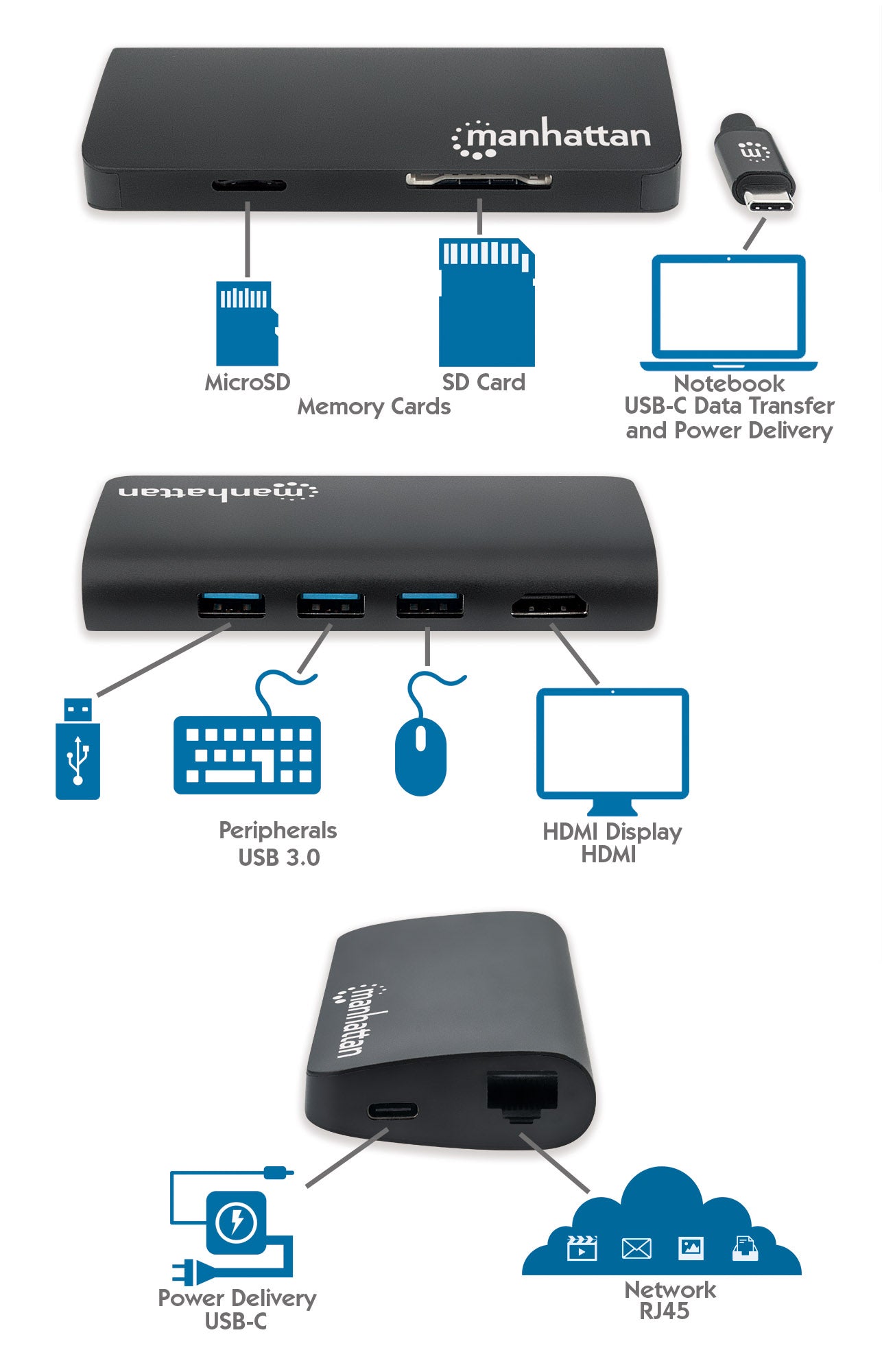 manhattan

MicroSD

SD Card

Memory Cards

Notebook
USB-C Data Transfer
and Power Delivery

manhattan

Peripherals
USB 3.0

HDMI Display
HDMI

manhattan

Power Delivery
USB-C

Network
RJ45